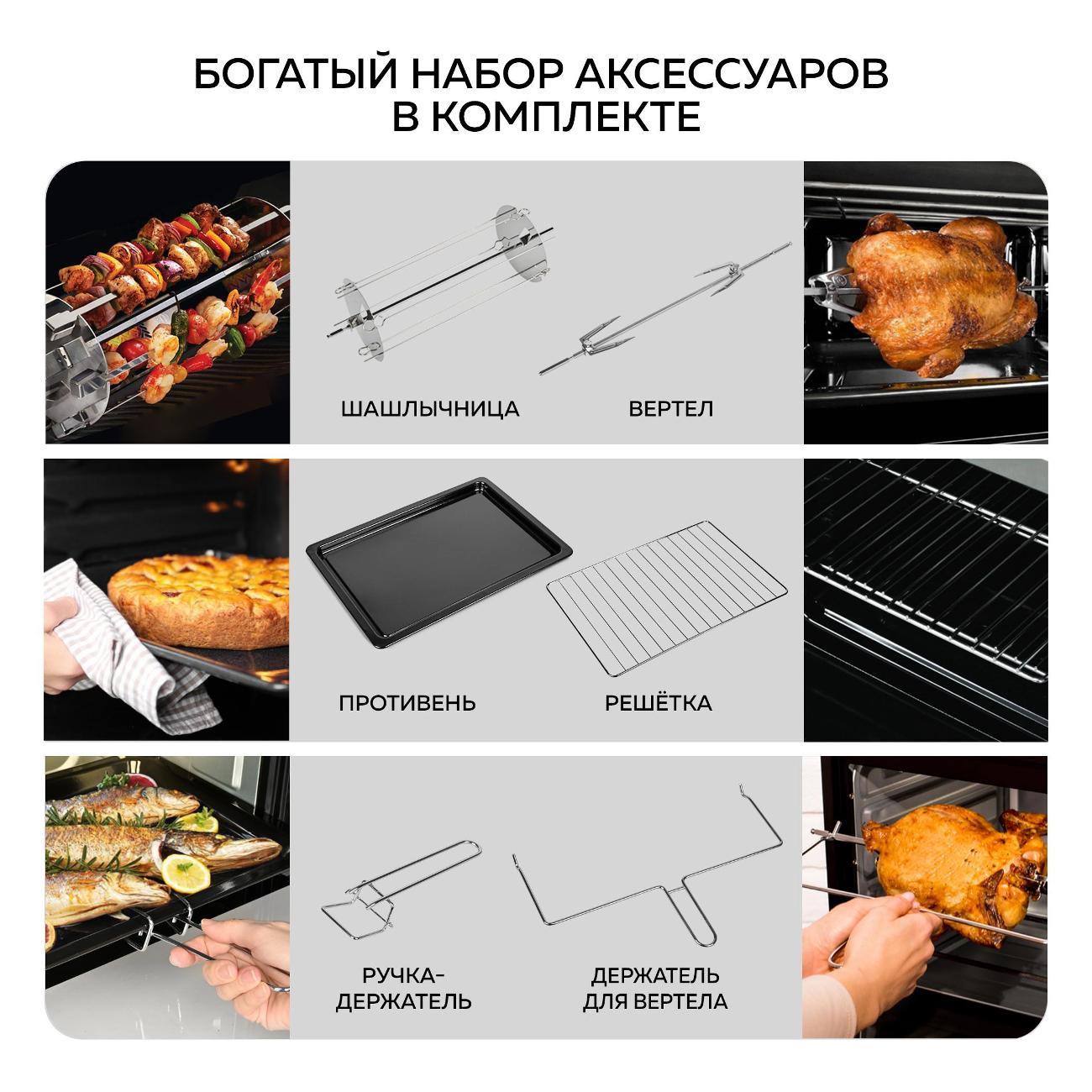 БОГАТЫЙ НАБОР АКСЕССУАРОВ В КОМПЛЕКТЕ

ШАШЛЫЧНИЦА

ВЕРТЕЛ

ПРОТИВЕНЬ

РЕШЁТКА

РУЧКА-ДЕРЖАТЕЛЬ

ДЕРЖАТЕЛЬ ДЛЯ ВЕРТЕЛА