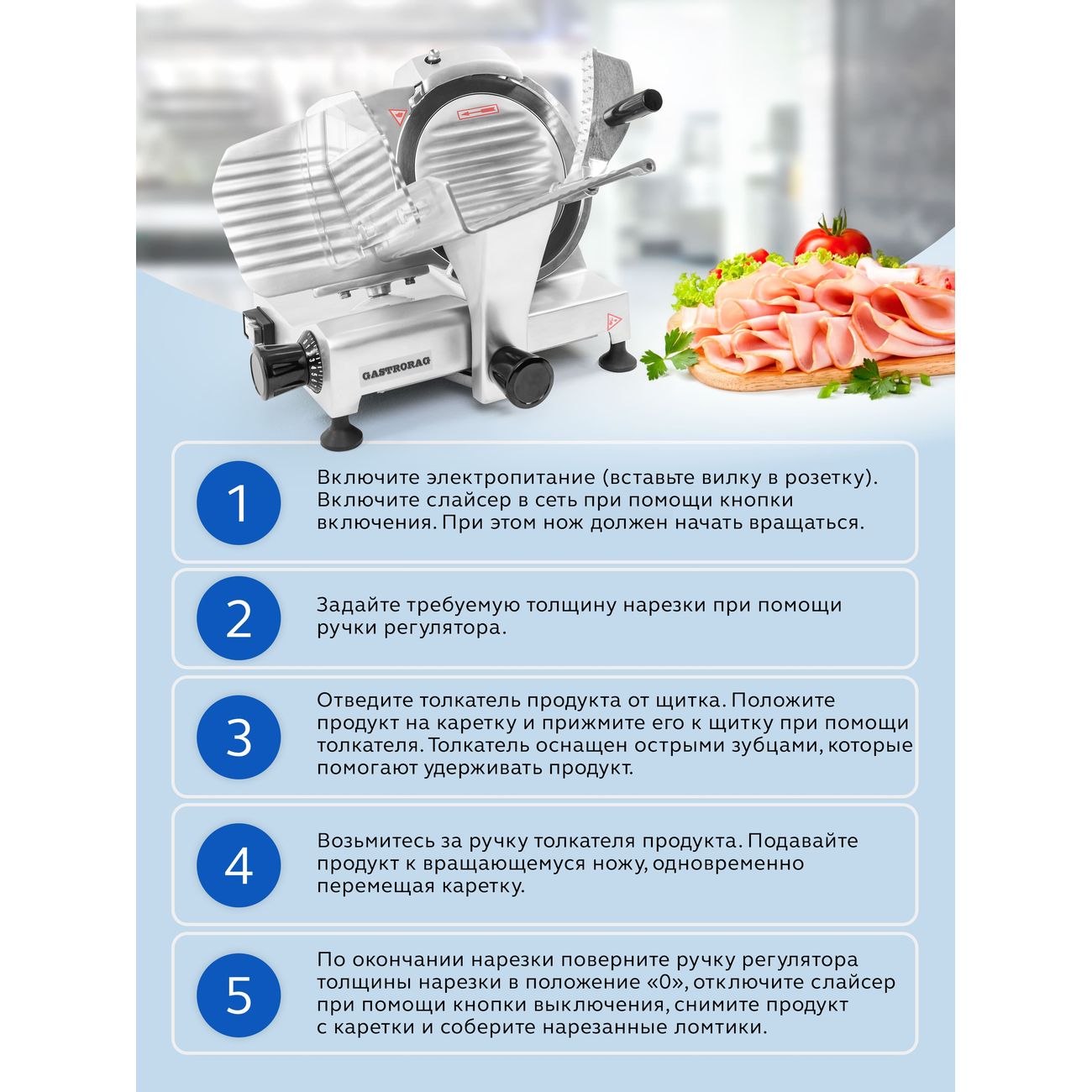 GASTRORAG

1

Включите электропитание (вставьте вилку в розетку). Включите слайсер в сеть при помощи кнопки включения. При этом нож должен начать вращаться.

2

Задайте требуемую толщину нарезки при помощи ручки регулятора.

3

Отведите толкатель продукта от щитка. Положите продукт на каретку и прижмите его к щитку при помощи толкателя. Толкатель оснащен острыми зубцами, которые помогают удерживать продукт.

4

Возьмитесь за ручку толкателя продукта. Подавайте продукт к вращающемуся ножу, одновременно перемещая каретку.

5

По окончании нарезки поверните ручку регулятора толщины нарезки в положение «0», отключите слайсер при помощи кнопки выключения, снимите продукт с каретки и соберите нарезанные ломтики.