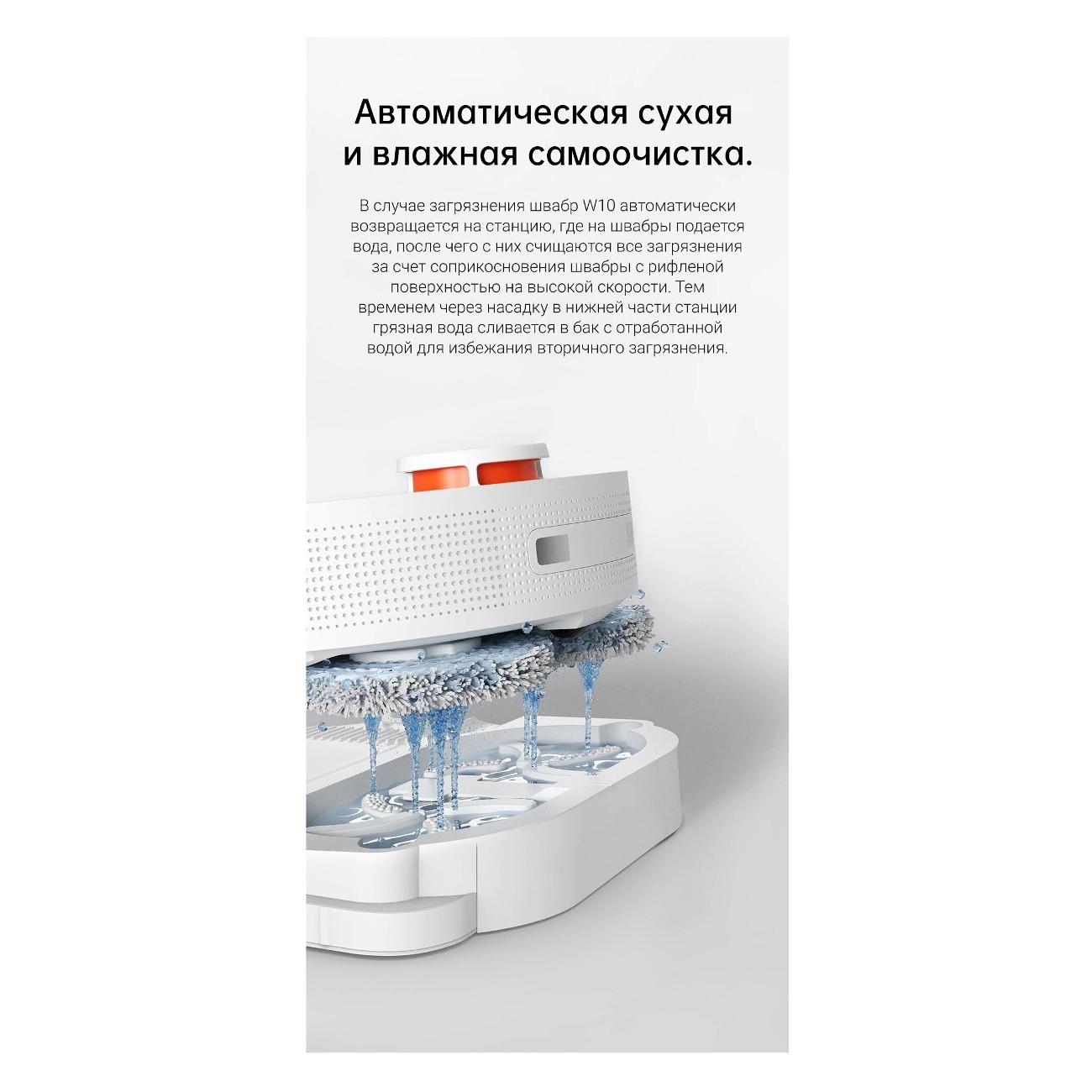 Автоматическая сухая и влажная самоочистка.

В случае загрязнения швабр W10 автоматически возвращается на станцию, где на швабры подается вода, после чего с них счищаются все загрязнения за счет соприкосновения швабры с рифленой поверхностью на высокой скорости. Тем временем через насадку в нижней части станции грязная вода сливается в бак с отработанной водой для избежания вторичного загрязнения.