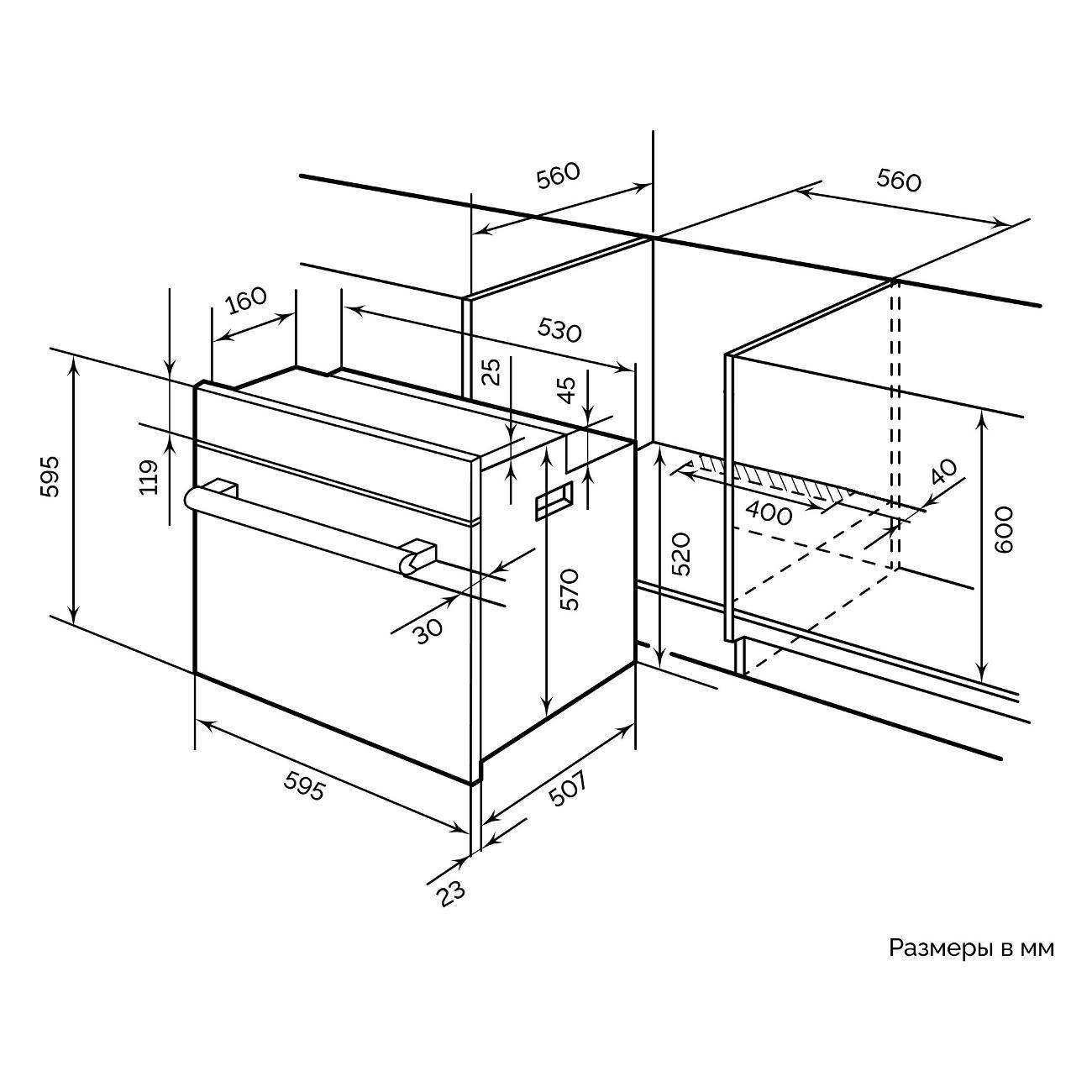 560
560
160
530
25
45
595
119
40
400
600
520
570
30
595
507
23
Размеры в мм