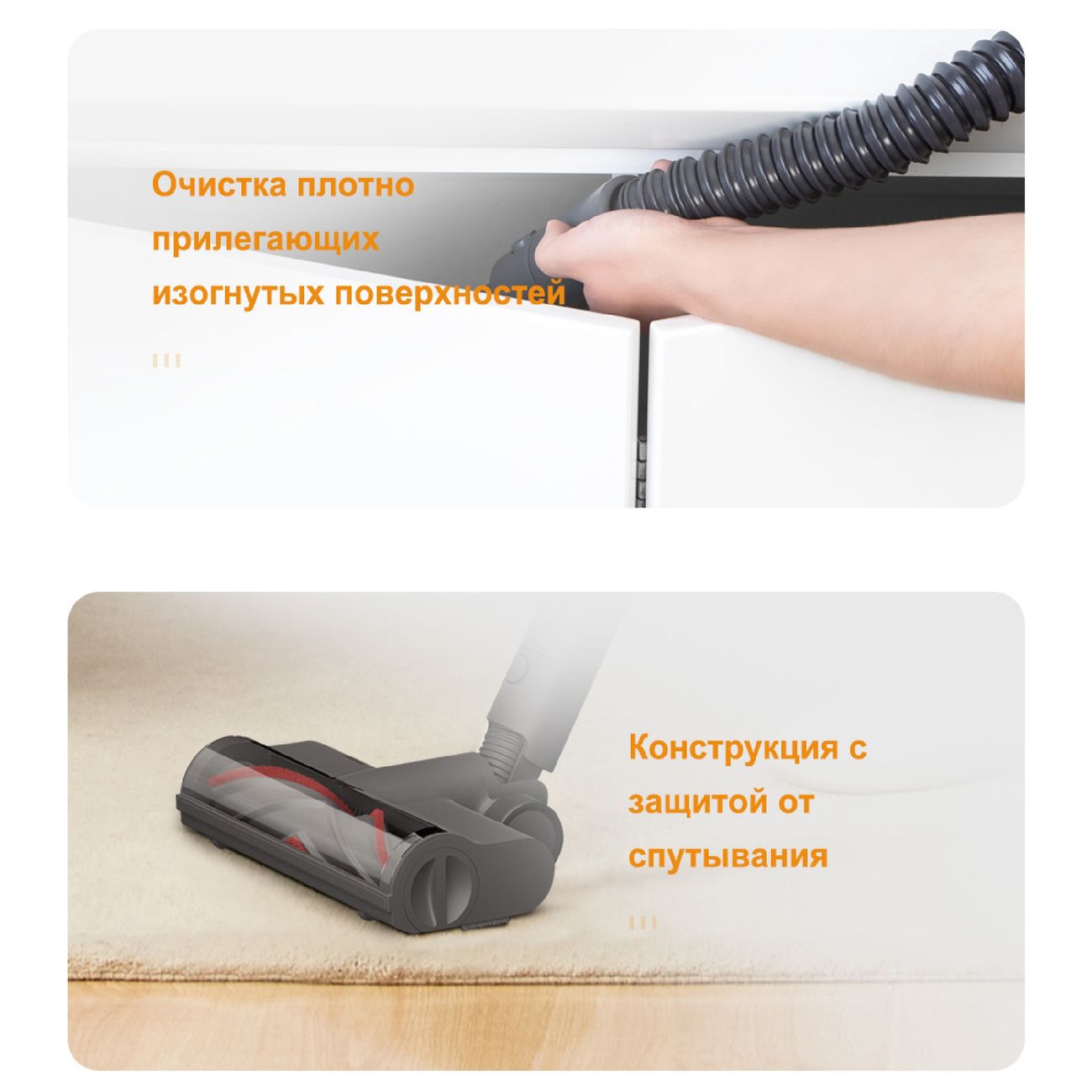 Очистка плотно прилегающих изогнутых поверхностей

Конструкция с защитой от спутывания