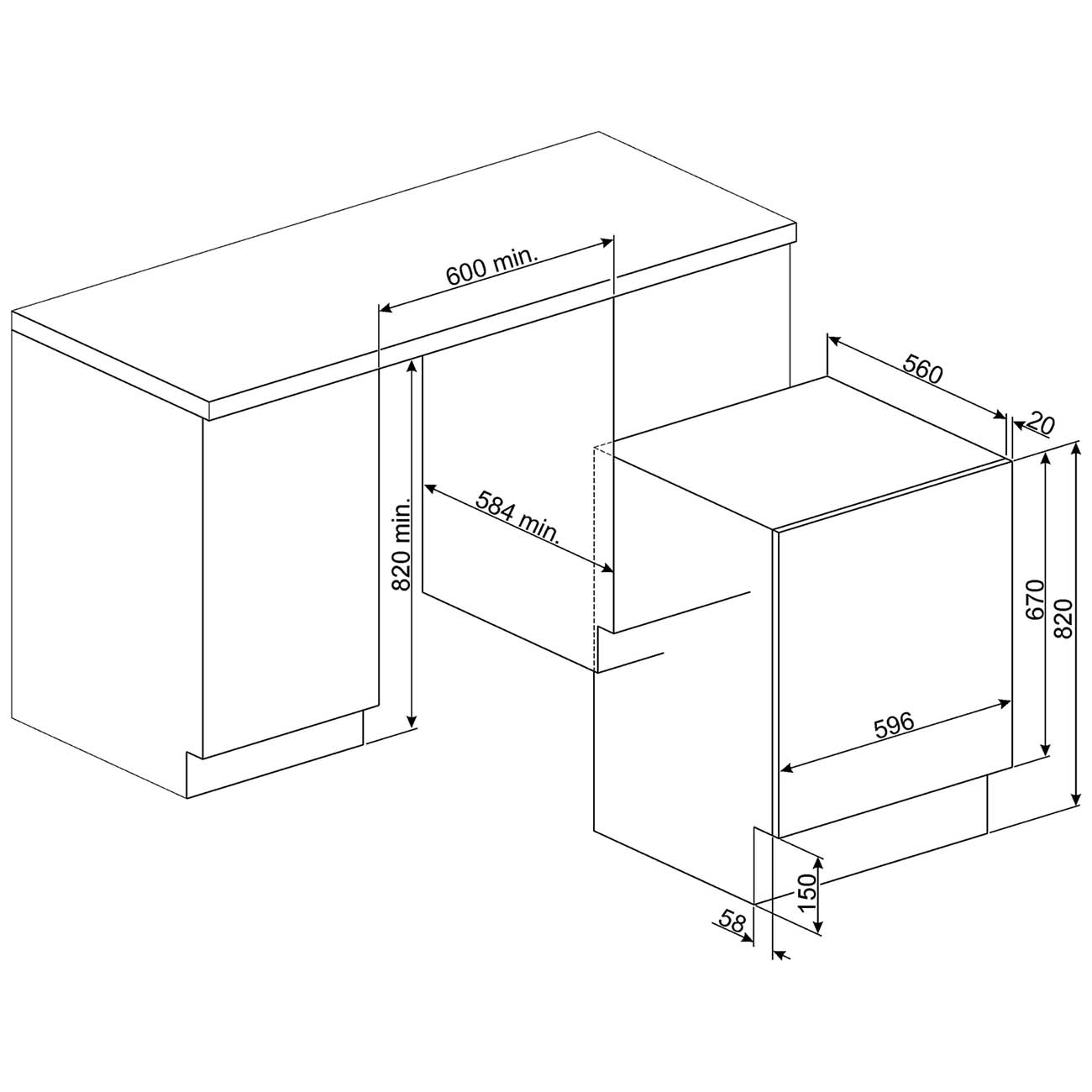 600 min.
820 min.
584 min.
560
20
670
820
596
150
58