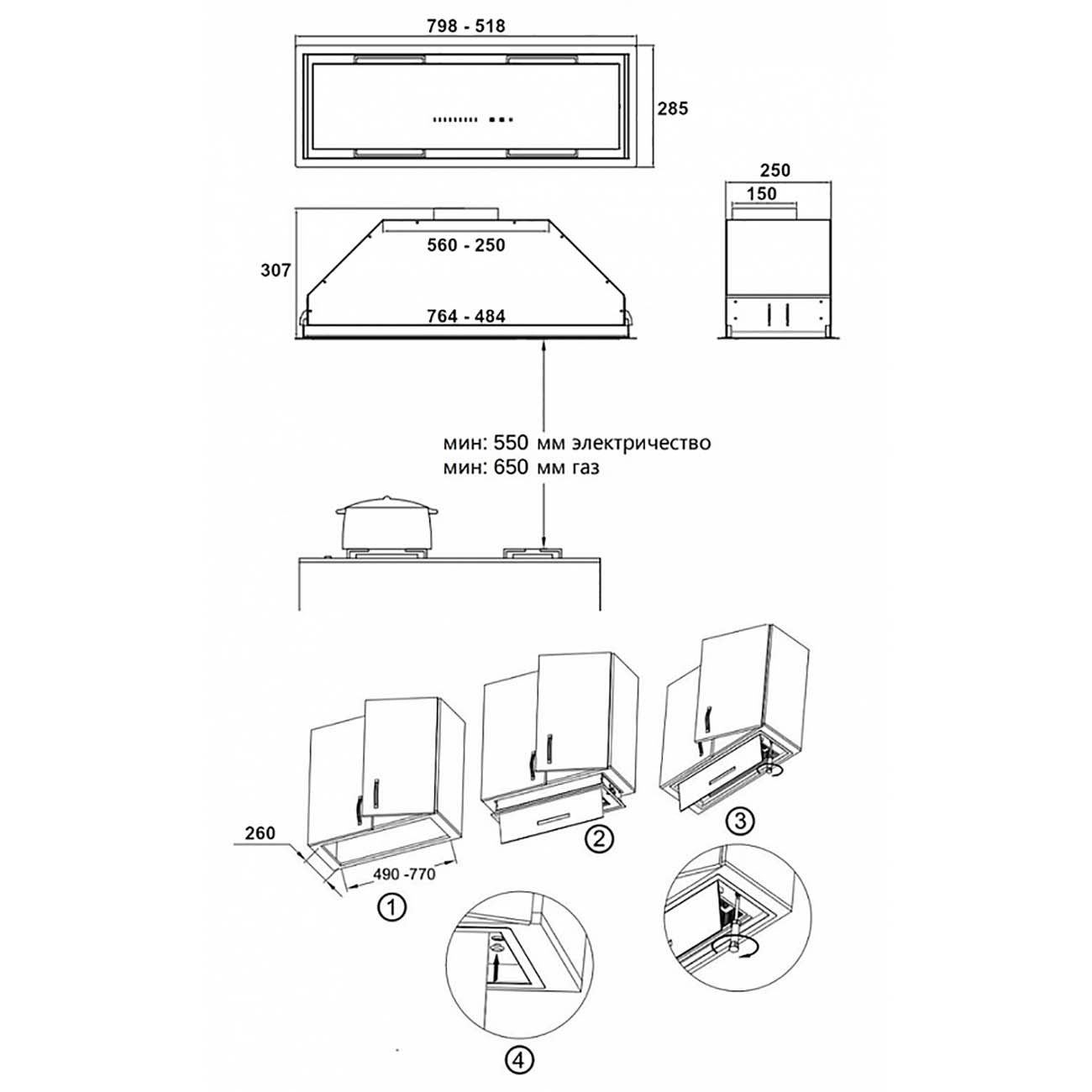 798 - 518

285

250

150

560 - 250

307

764 - 484

мин: 550 мм электричество
мин: 650 мм газ

260

490 -770

1

2

3

4