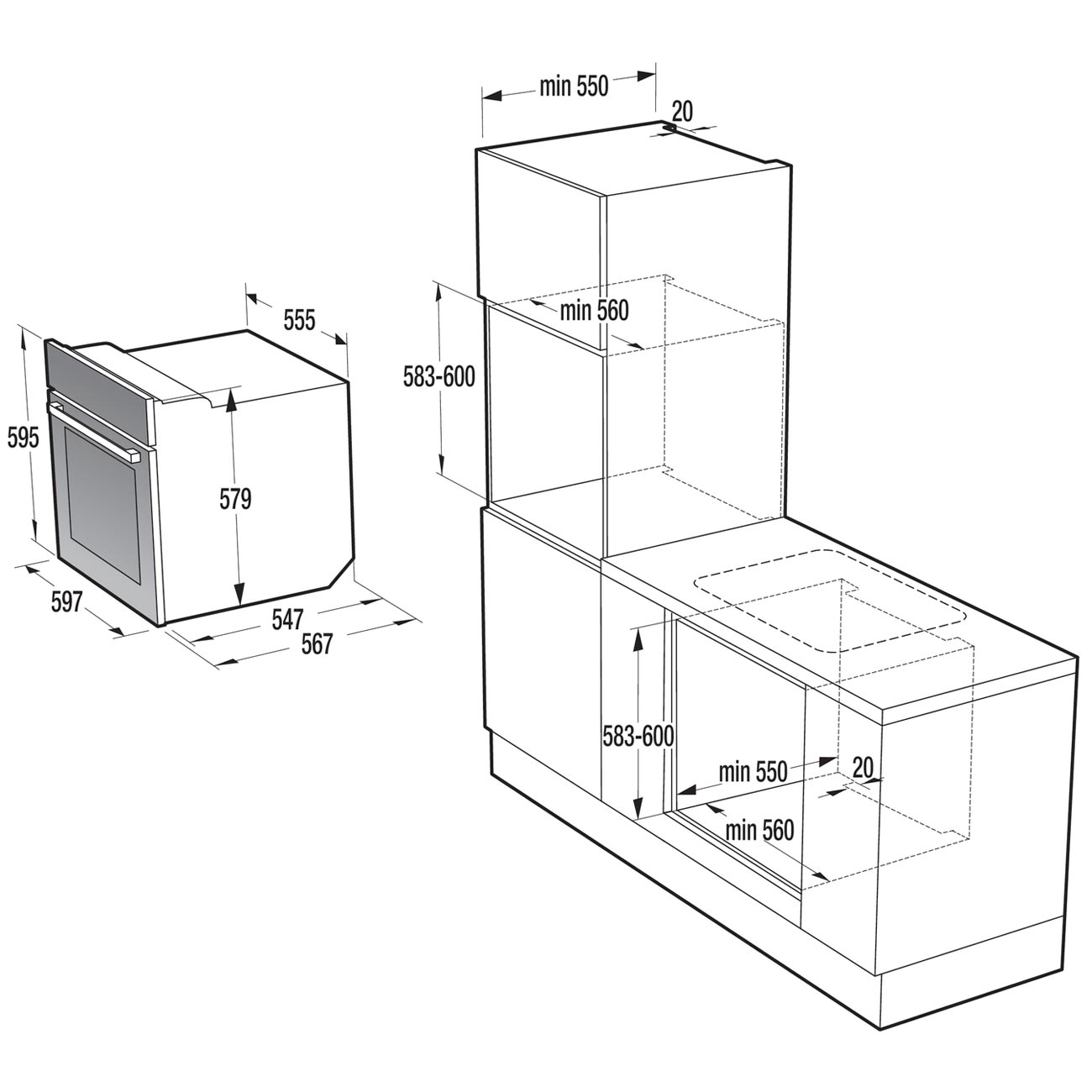 555
595
579
597
547
567
min 550
20
min 560
583-600
583-600
min 550
20
min 560