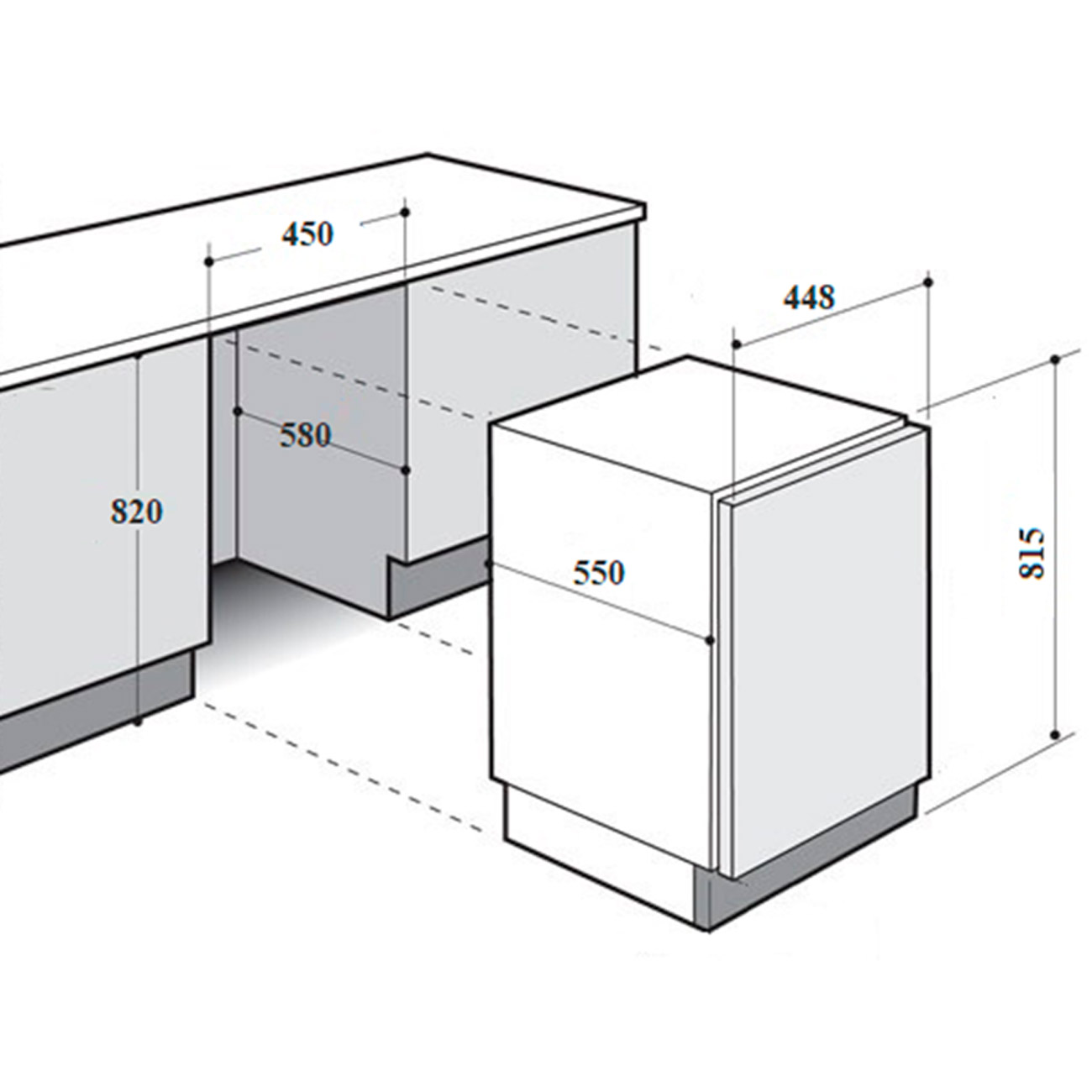 450

448

580

820

550

815