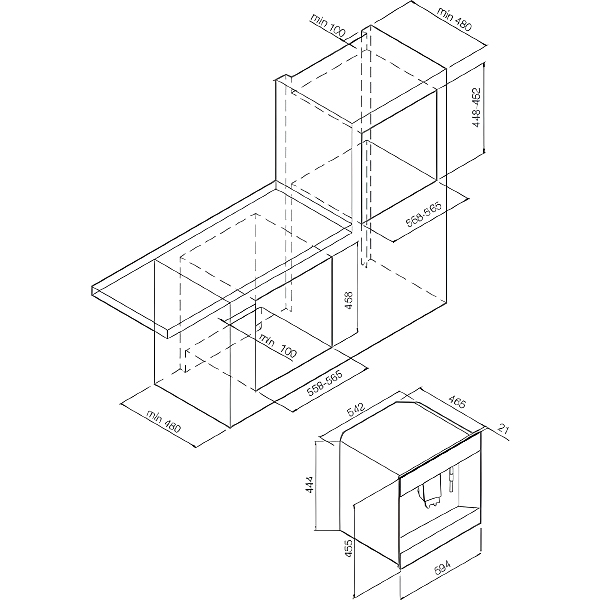 min 100
min 480
448-452
558-565
458
min 100
558-565
min 480
542
465
21
444
455
594