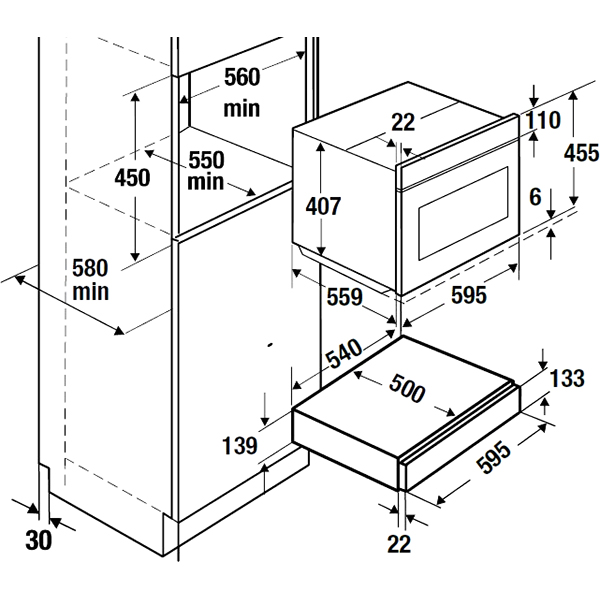 560
min
22
110
455
450
550
min
407
6
580
min
559
595
540
500
133
139
595
30
22