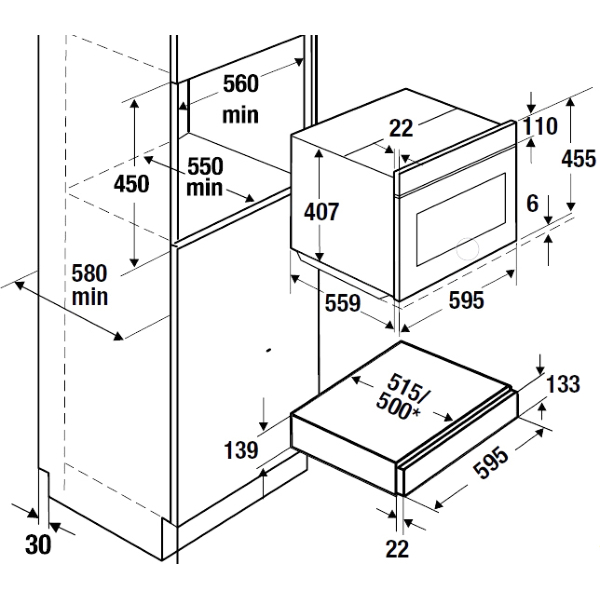 560
min
22
110
455
450
550
min
407
6
580
min
559
595
515/
500*
133
139
595
30
22