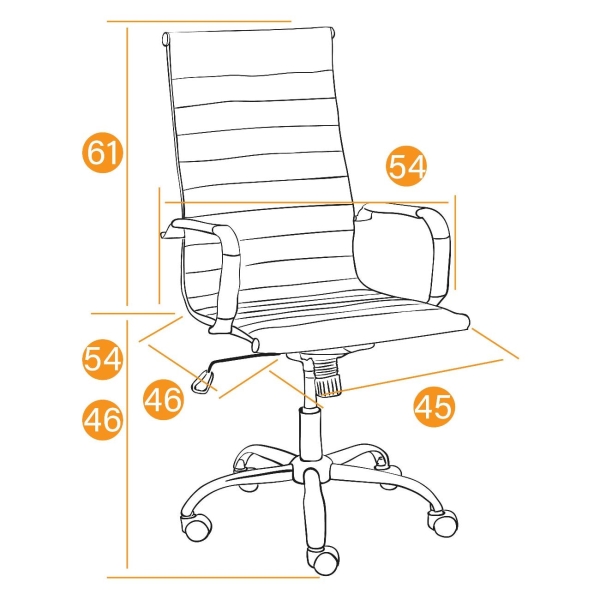 61
54
54
46
46
45