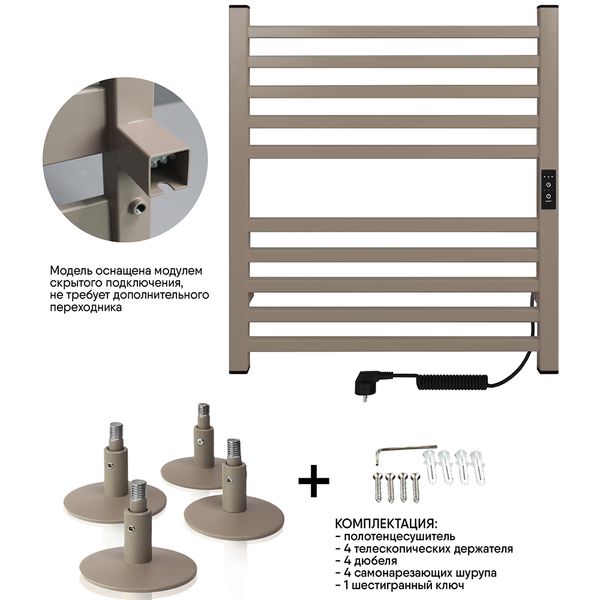 Модель оснащена модулем скрытого подключения, не требует дополнительного переходника

+

КОМПЛЕКТАЦИЯ:
- полотенцесушитель
- 4 телескопических держателя
- 4 дюбеля
- 4 самонарезающих шурупа
- 1 шестигранный ключ