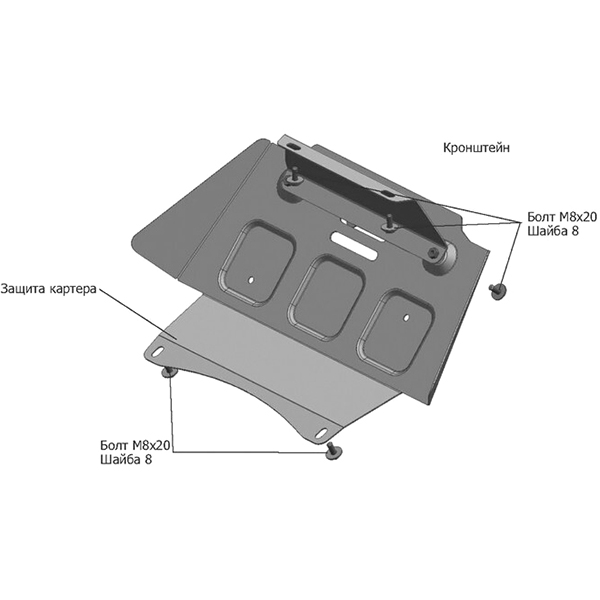 Кронштейн

Болт М8х20
Шайба 8

Защита картера

Болт М8х20
Шайба 8