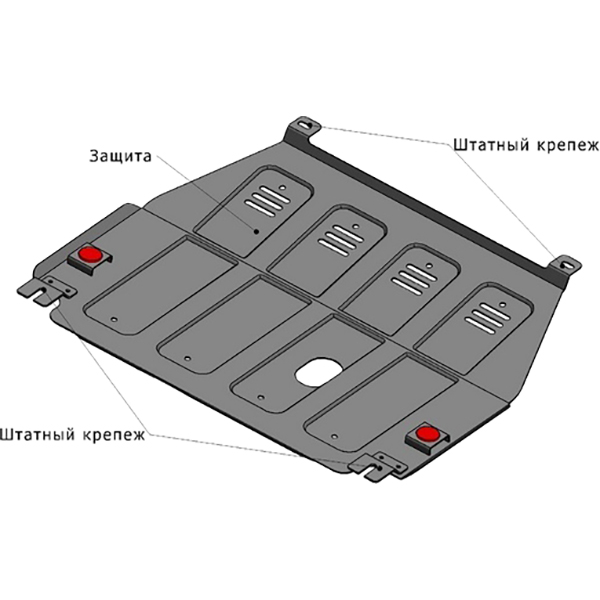 Защита

Штатный крепеж

Штатный крепеж