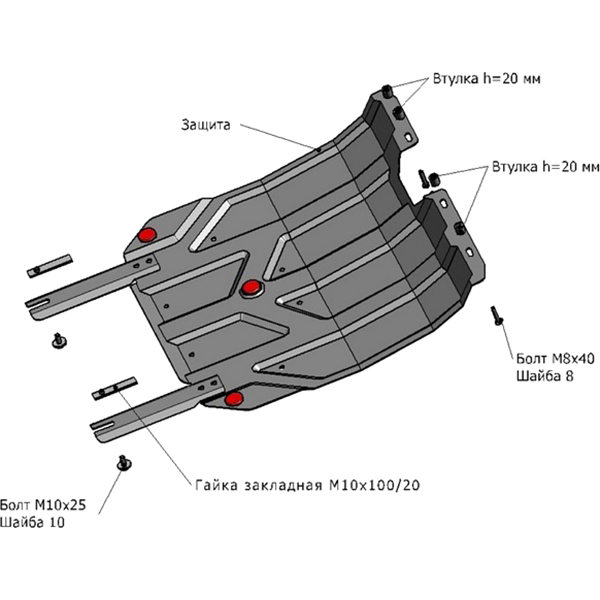 Втулка h=20 мм

Защита

Втулка h=20 мм

Болт М8х40
Шайба 8

Гайка закладная М10х100/20

Болт М10х25
Шайба 10