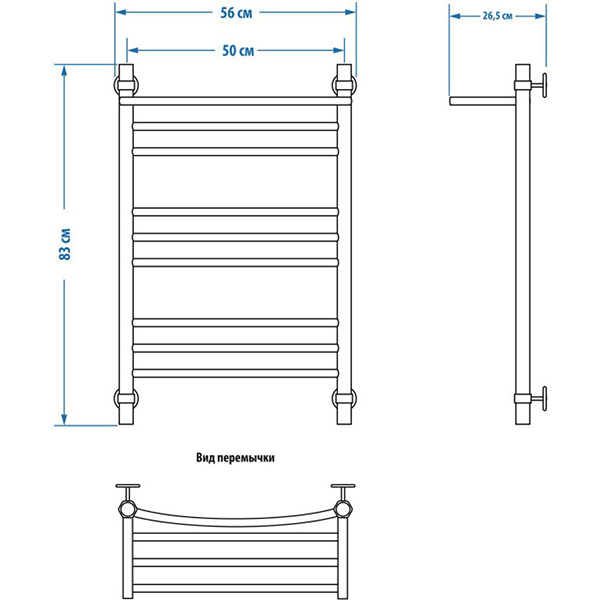 56 см

50 см

26,5 см

83 см

Вид перемычки