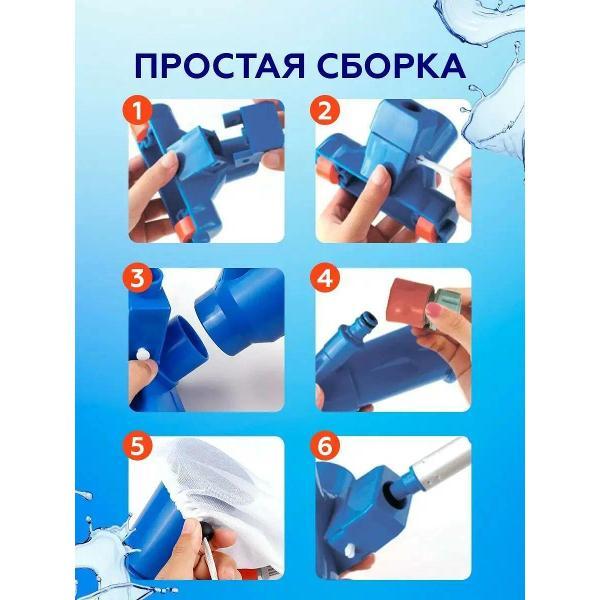 ПРОСТАЯ СБОРКА

1

2

3

4

5

6