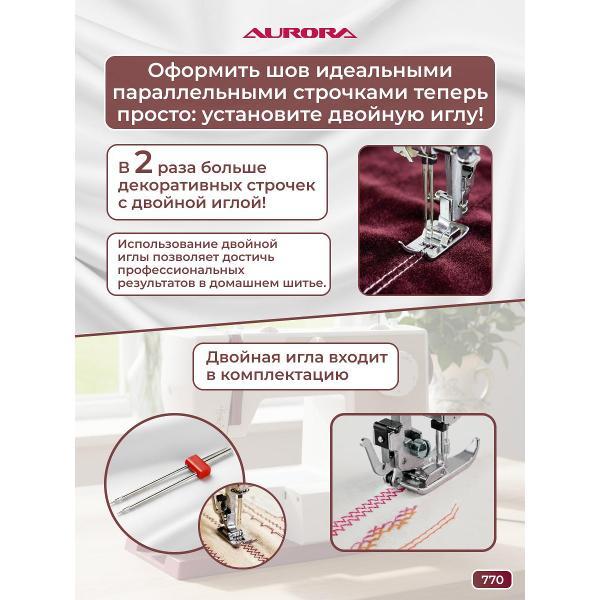 AURORA

Оформить шов идеальными параллельными строчками теперь просто: установите двойную иглу!

В 2 раза больше декоративных строчек с двойной иглой!

Использование двойной иглы позволяет достичь профессиональных результатов в домашнем шитье.

Двойная игла входит в комплектацию

770