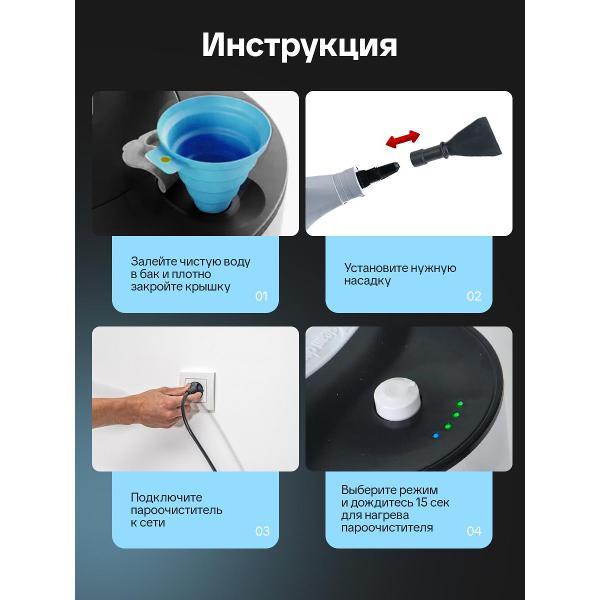 Инструкция

Залейте чистую воду в бак и плотно закройте крышку
01

Установите нужную насадку
02

Подключите пароочиститель к сети
03

Выберите режим и дождитесь 15 сек для нагрева пароочистителя
04