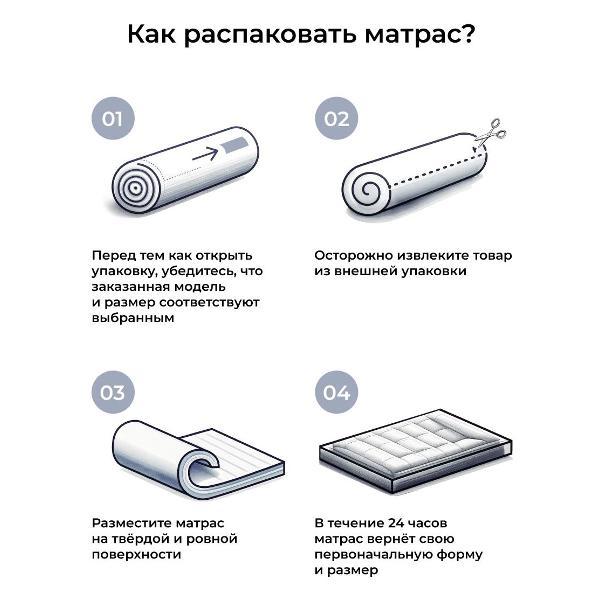 Как распаковать матрас?

01

Перед тем как открыть упаковку, убедитесь, что заказанная модель и размер соответствуют выбранным

02

Осторожно извлеките товар из внешней упаковки

03

Разместите матрас на твёрдой и ровной поверхности

04

В течение 24 часов матрас вернёт свою первоначальную форму и размер