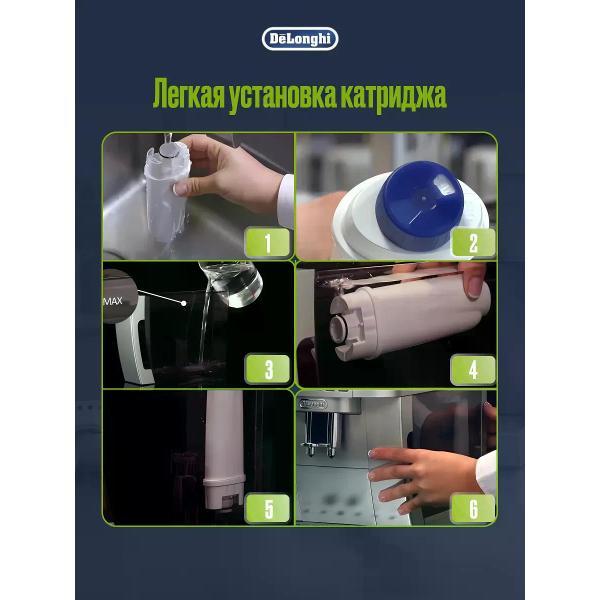 DēLonghi

Легкая установка катриджа

1

2

MAX

3

4

5

6