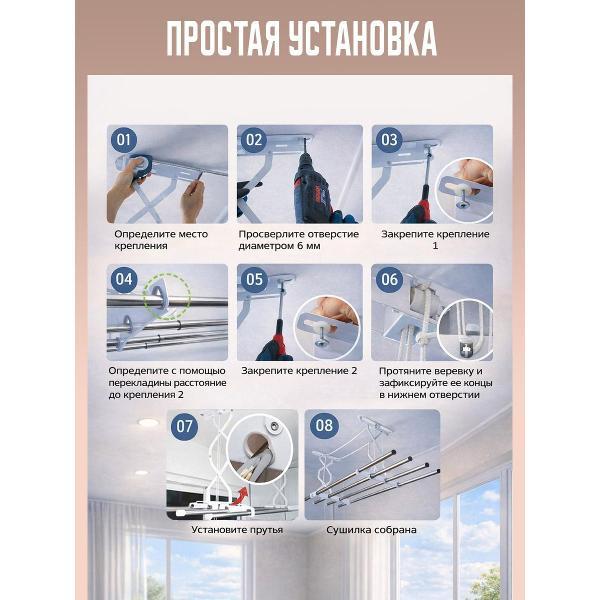 ПРОСТАЯ УСТАНОВКА

01
Определите место крепления

02
Просверлите отверстие диаметром 6 мм

03
Закрепите крепление 1

04
Определите с помощью перекладины расстояние до крепления 2

05
Закрепите крепление 2

06
Протяните веревку и зафиксируйте ее концы в нижнем отверстии

07
Установите прутья

08
Сушилка собрана