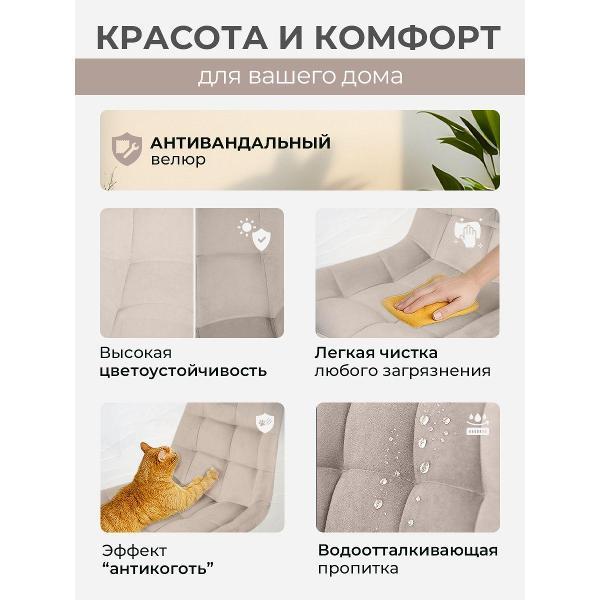 КРАСОТА И КОМФОРТ

для вашего дома

АНТИВАНДАЛЬНЫЙ
велюр

Высокая
цветоустойчивость

Легкая чистка
любого загрязнения

Эффект
“антикоготь”

Водоотталкивающая
пропитка