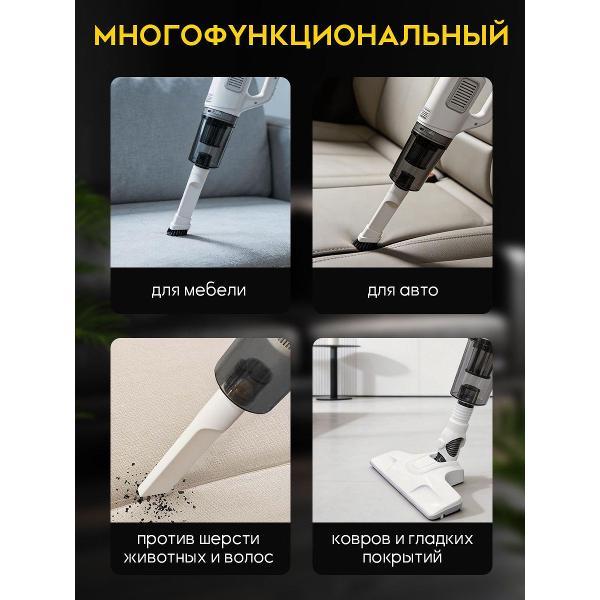 МНОГОФУНКЦИОНАЛЬНЫЙ

для мебели

для авто

против шерсти животных и волос

ковров и гладких покрытий