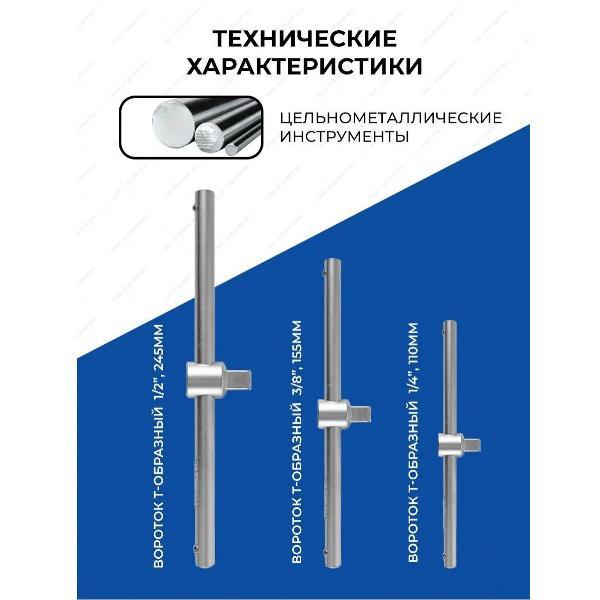 ТЕХНИЧЕСКИЕ ХАРАКТЕРИСТИКИ

ЦЕЛЬНОМЕТАЛЛИЧЕСКИЕ ИНСТРУМЕНТЫ

ВОРОТОК Т-ОБРАЗНЫЙ 1/2", 245ММ

ВОРОТОК Т-ОБРАЗНЫЙ 3/8", 155ММ

ВОРОТОК Т-ОБРАЗНЫЙ 1/4", 110ММ