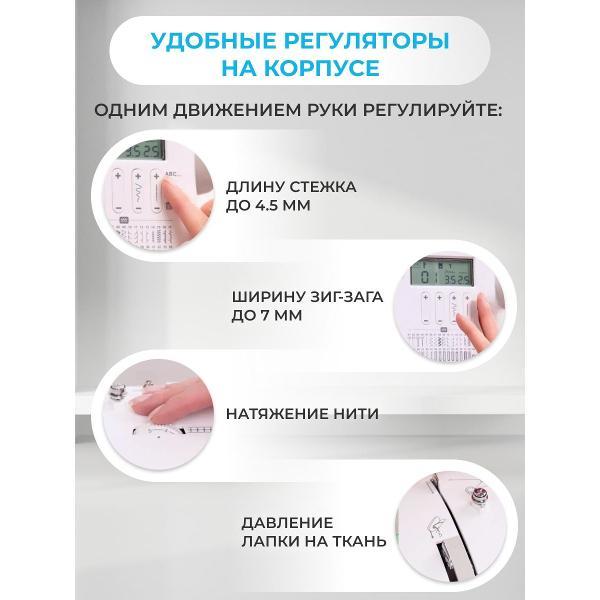 УДОБНЫЕ РЕГУЛЯТОРЫ НА КОРПУСЕ

ОДНИМ ДВИЖЕНИЕМ РУКИ РЕГУЛИРУЙТЕ:

35 25

ABC...

ДЛИНУ СТЕЖКА ДО 4.5 ММ

01 35 25

ШИРИНУ ЗИГ-ЗАГА ДО 7 ММ

НАТЯЖЕНИЕ НИТИ

ДАВЛЕНИЕ ЛАПКИ НА ТКАНЬ