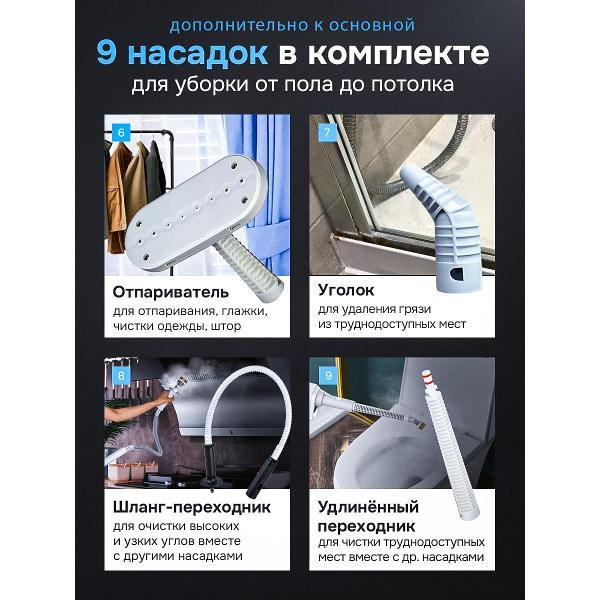 дополнительно к основной

9 насадок в комплекте

для уборки от пола до потолка

6

Отпариватель

для отпаривания, глажки, чистки одежды, штор

7

Уголок

для удаления грязи из труднодоступных мест

8

Шланг-переходник

для очистки высоких и узких углов вместе с другими насадками

9

Удлинённый переходник

для чистки труднодоступных мест вместе с др. насадками