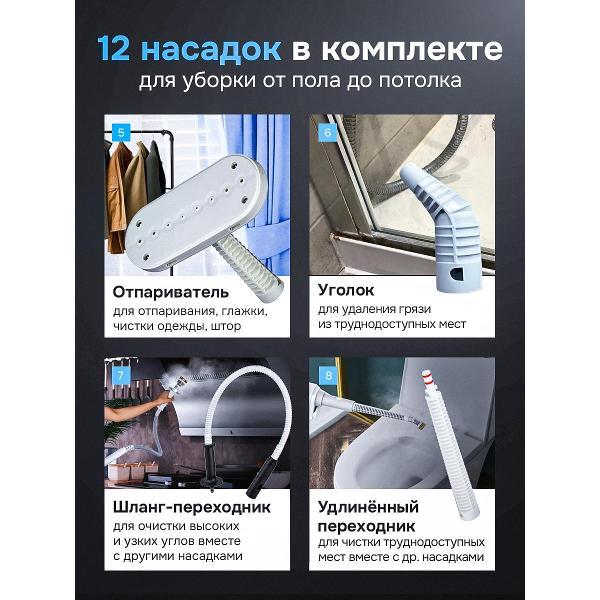 12 насадок в комплекте
для уборки от пола до потолка

5

Отпариватель
для отпаривания, глажки, чистки одежды, штор

6

Уголок
для удаления грязи из труднодоступных мест

7

Шланг-переходник
для очистки высоких и узких углов вместе с другими насадками

8

Удлинённый переходник
для чистки труднодоступных мест вместе с др. насадками