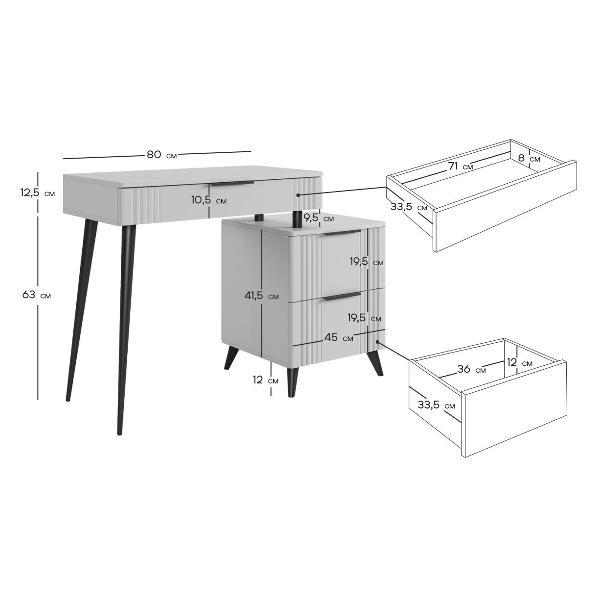 80 см

12,5 см

10,5 см

9,5 см

63 см

41,5 см

19,5 см

19,5 см

45 см

12 см

71 см

8 см

33,5 см

36 см

12 см

33,5 см