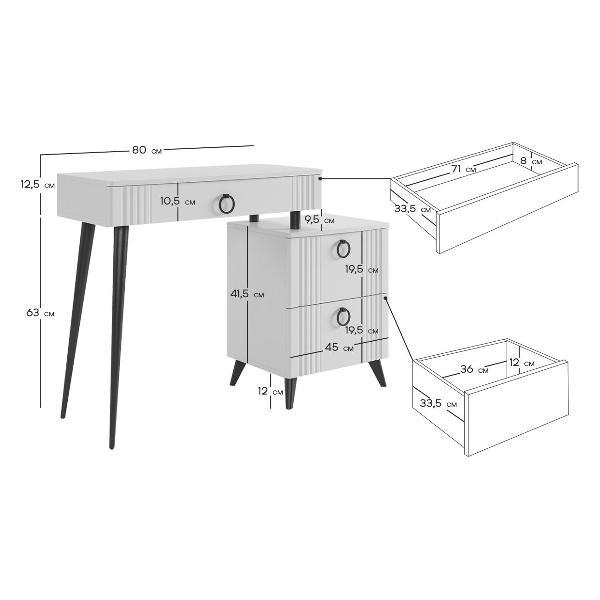 80 см

12,5 см

10,5 см

9,5 см

63 см

41,5 см

19,5 см

19,5 см

45 см

12 см

71 см

8 см

33,5 см

36 см

12 см

33,5 см