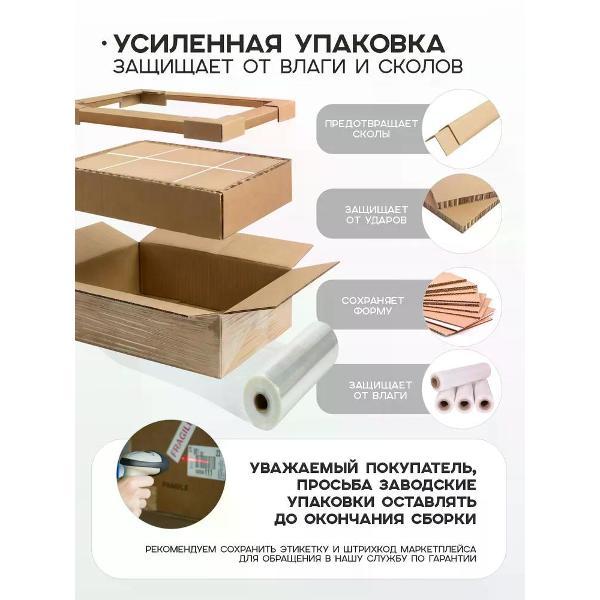 · УСИЛЕННАЯ УПАКОВКА
ЗАЩИЩАЕТ ОТ ВЛАГИ И СКОЛОВ

ПРЕДОТВРАЩАЕТ СКОЛЫ

ЗАЩИЩАЕТ ОТ УДАРОВ

СОХРАНЯЕТ ФОРМУ

ЗАЩИЩАЕТ ОТ ВЛАГИ

FRAGILE

FRAGILE

УВАЖАЕМЫЙ ПОКУПАТЕЛЬ, ПРОСЬБА ЗАВОДСКИЕ УПАКОВКИ ОСТАВЛЯТЬ ДО ОКОНЧАНИЯ СБОРКИ

РЕКОМЕНДУЕМ СОХРАНИТЬ ЭТИКЕТКУ И ШТРИХКОД МАРКЕТПЛЕЙСА ДЛЯ ОБРАЩЕНИЯ В НАШУ СЛУЖБУ ПО ГАРАНТИИ