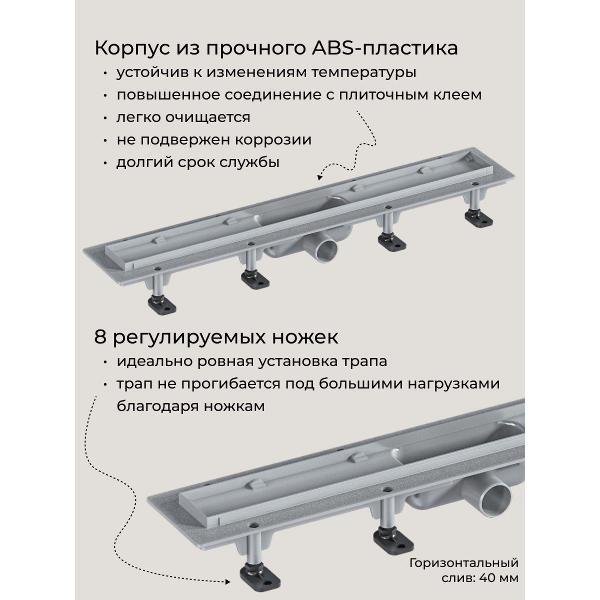 Корпус из прочного ABS-пластика

• устойчив к изменениям температуры
• повышенное соединение с плиточным клеем
• легко очищается
• не подвержен коррозии
• долгий срок службы

8 регулируемых ножек

• идеально ровная установка трапа
• трап не прогибается под большими нагрузками благодаря ножкам

Горизонтальный слив: 40 мм