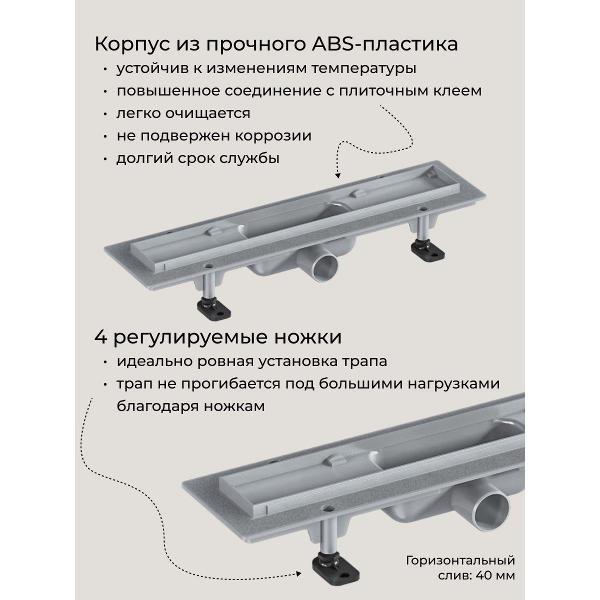 Корпус из прочного ABS-пластика
• устойчив к изменениям температуры
• повышенное соединение с плиточным клеем
• легко очищается
• не подвержен коррозии
• долгий срок службы

4 регулируемые ножки
• идеально ровная установка трапа
• трап не прогибается под большими нагрузками благодаря ножкам

Горизонтальный слив: 40 мм