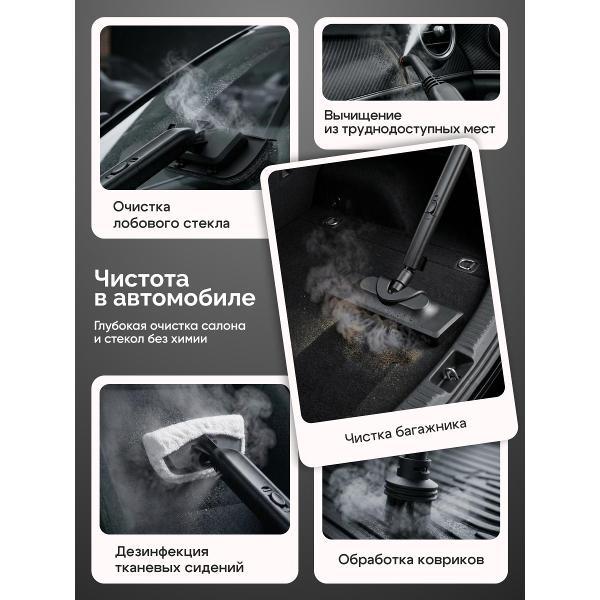 Очистка лобового стекла

Вычищение из труднодоступных мест

Чистота в автомобиле

Глубокая очистка салона и стекол без химии

Чистка багажника

Дезинфекция тканевых сидений

Обработка ковриков