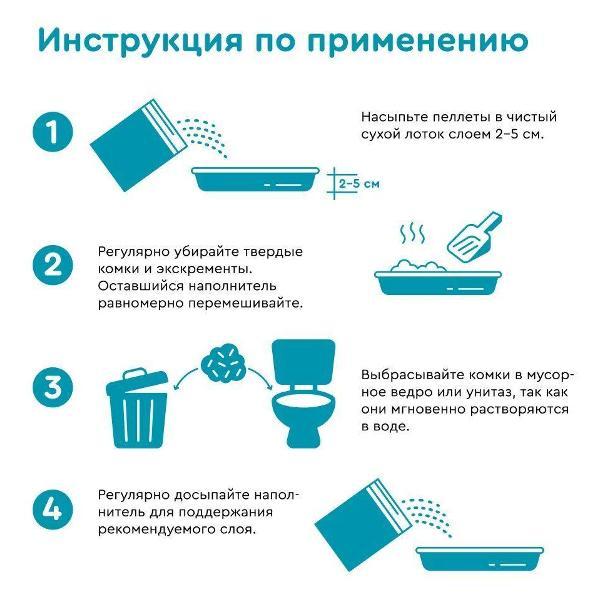 Инструкция по применению

1

Насыпьте пеллеты в чистый сухой лоток слоем 2–5 см.

2–5 см

2

Регулярно убирайте твердые комки и экскременты. Оставшийся наполнитель равномерно перемешивайте.

3

Выбрасывайте комки в мусорное ведро или унитаз, так как они мгновенно растворяются в воде.

4

Регулярно досыпайте наполнитель для поддержания рекомендуемого слоя.