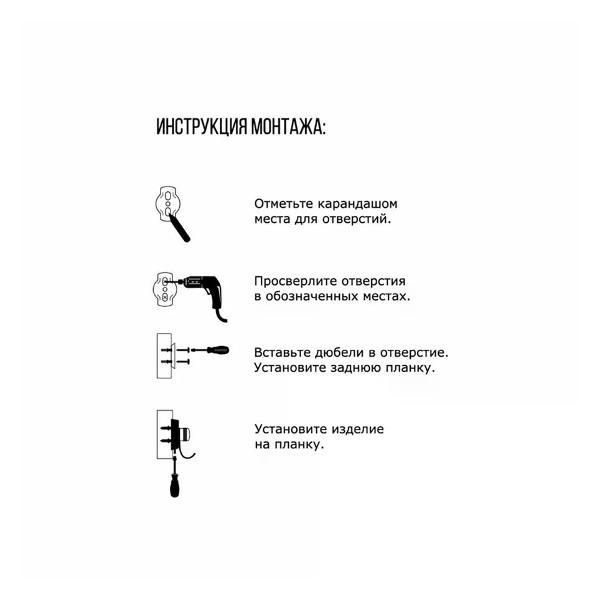 ИНСТРУКЦИЯ МОНТАЖА:

Отметьте карандашом места для отверстий.

Просверлите отверстия в обозначенных местах.

Вставьте дюбели в отверстие. Установите заднюю планку.

Установите изделие на планку.