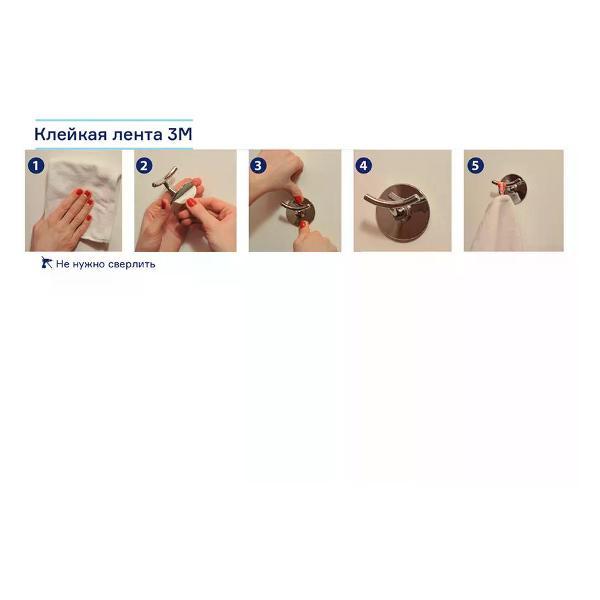 Клейкая лента 3М

1

2

3

4

5

Не нужно сверлить