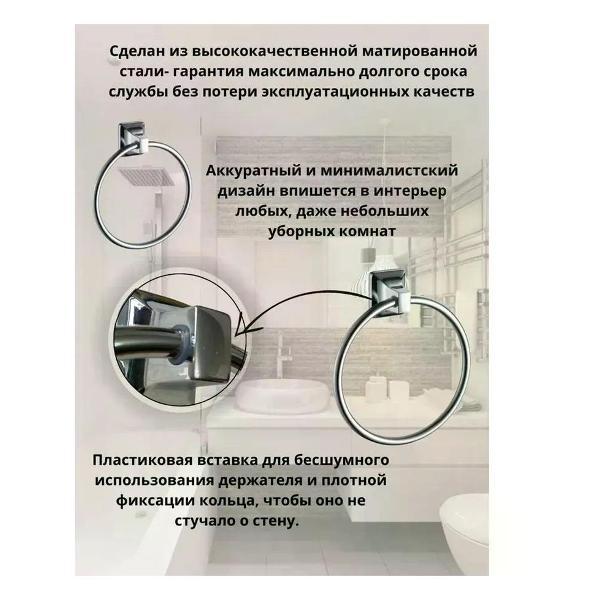 Сделан из высококачественной матированной стали- гарантия максимально долгого срока службы без потери эксплуатационных качеств

Аккуратный и минималистский дизайн впишется в интерьер любых, даже небольших уборных комнат

Пластиковая вставка для бесшумного использования держателя и плотной фиксации кольца, чтобы оно не стучало о стену.