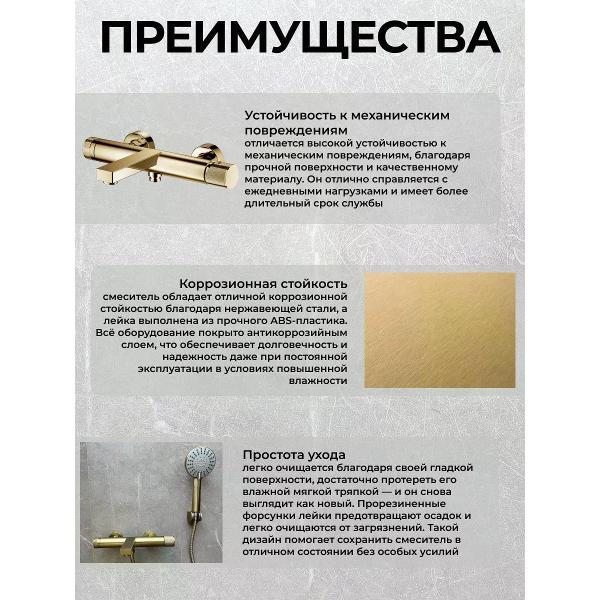 ПРЕИМУЩЕСТВА

Устойчивость к механическим повреждениям
отличается высокой устойчивостью к механическим повреждениям, благодаря прочной поверхности и качественному материалу. Он отлично справляется с ежедневными нагрузками и имеет более длительный срок службы

Коррозионная стойкость
смеситель обладает отличной коррозионной стойкостью благодаря нержавеющей стали, а лейка выполнена из прочного ABS-пластика. Всё оборудование покрыто антикоррозийным слоем, что обеспечивает долговечность и надежность даже при постоянной эксплуатации в условиях повышенной влажности

Простота ухода
легко очищается благодаря своей гладкой поверхности, достаточно протереть его влажной мягкой тряпкой — и он снова выглядит как новый. Прорезиненные форсунки лейки предотвращают осадок и легко очищаются от загрязнений. Такой дизайн помогает сохранить смеситель в отличном состоянии без особых усилий