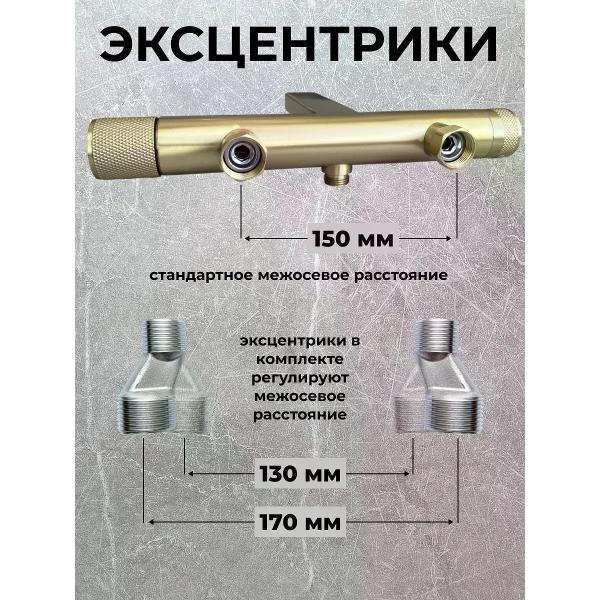 ЭКСЦЕНТРИКИ

150 мм

стандартное межосевое расстояние

эксцентрики в комплекте регулируют межосевое расстояние

130 мм

170 мм