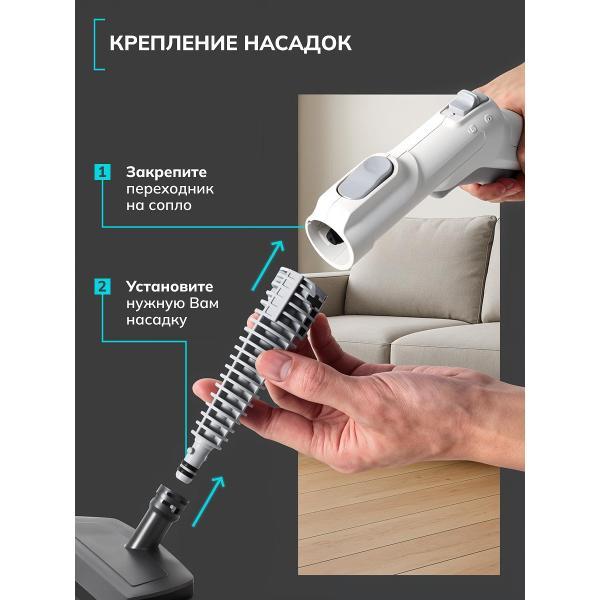 КРЕПЛЕНИЕ НАСАДОК

1 Закрепите переходник на сопло

2 Установите нужную Вам насадку