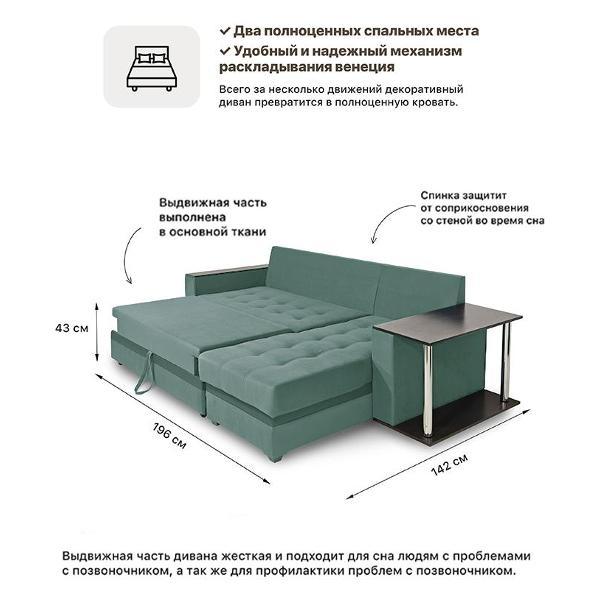 ✓ Два полноценных спальных места
✓ Удобный и надежный механизм раскладывания венеция

Всего за несколько движений декоративный диван превратится в полноценную кровать.

Выдвижная часть выполнена в основной ткани

Спинка защитит от соприкосновения со стеной во время сна

43 см

196 см

142 см

Выдвижная часть дивана жесткая и подходит для сна людям с проблемами с позвоночником, а так же для профилактики проблем с позвоночником.