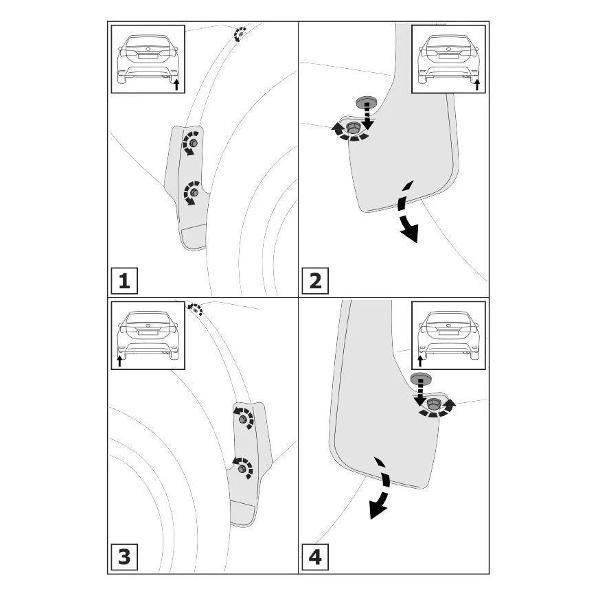 1

2

3

4