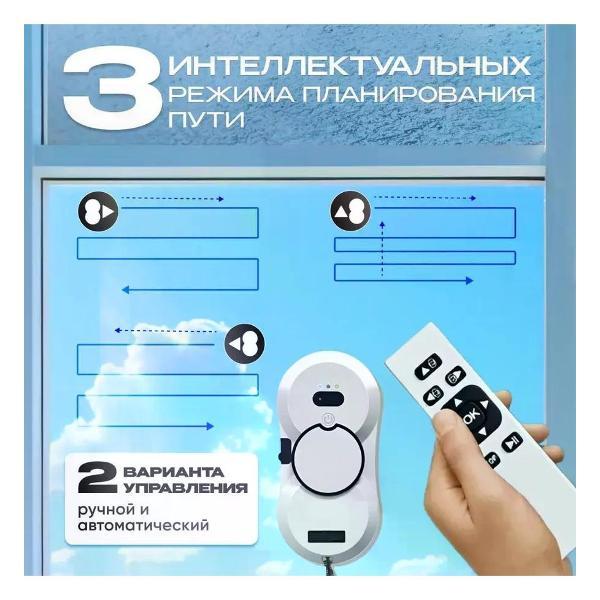 3 ИНТЕЛЛЕКТУАЛЬНЫХ РЕЖИМА ПЛАНИРОВАНИЯ ПУТИ

2 ВАРИАНТА УПРАВЛЕНИЯ

ручной и автоматический

OK