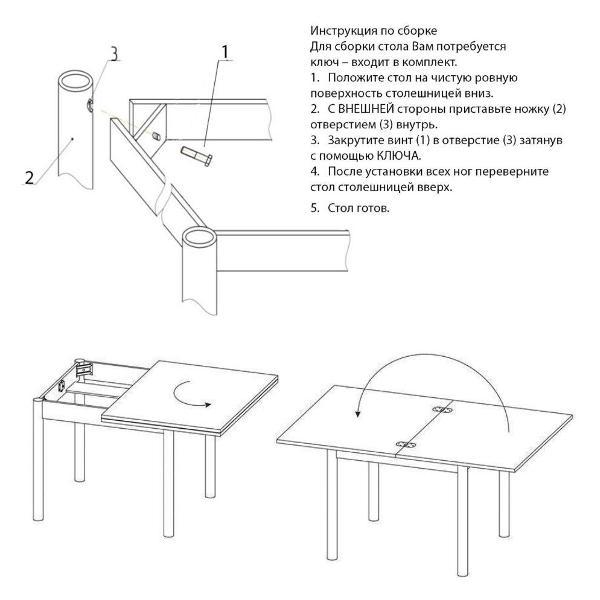 3

1

2

Инструкция по сборке
Для сборки стола Вам потребуется ключ – входит в комплект.
1. Положите стол на чистую ровную поверхность столешницей вниз.
2. С ВНЕШНЕЙ стороны приставьте ножку (2) отверстием (3) внутрь.
3. Закрутите винт (1) в отверстие (3) затянув с помощью КЛЮЧА.
4. После установки всех ног переверните стол столешницей вверх.

5. Стол готов.