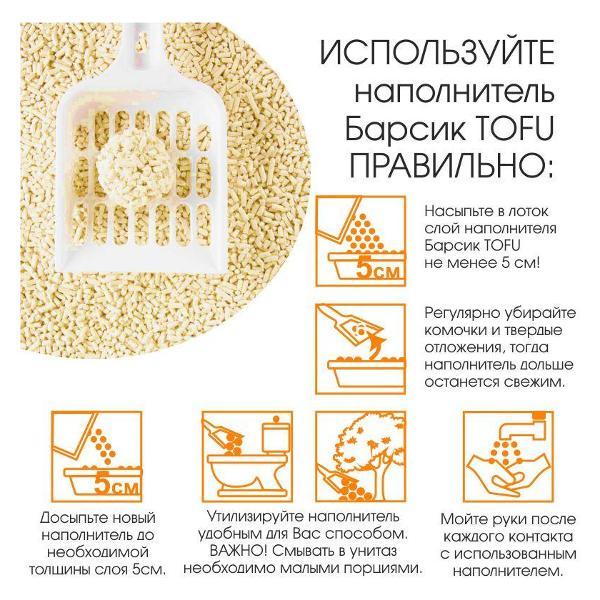 ИСПОЛЬЗУЙТЕ наполнитель Барсик TOFU ПРАВИЛЬНО:

5см

Насыпьте в лоток слой наполнителя Барсик TOFU не менее 5 см!

Регулярно убирайте комочки и твердые отложения, тогда наполнитель дольше останется свежим.

5см

Досыпьте новый наполнитель до необходимой толщины слоя 5см.

Утилизируйте наполнитель удобным для Вас способом. ВАЖНО! Смывать в унитаз необходимо малыми порциями.

Мойте руки после каждого контакта с использованным наполнителем.