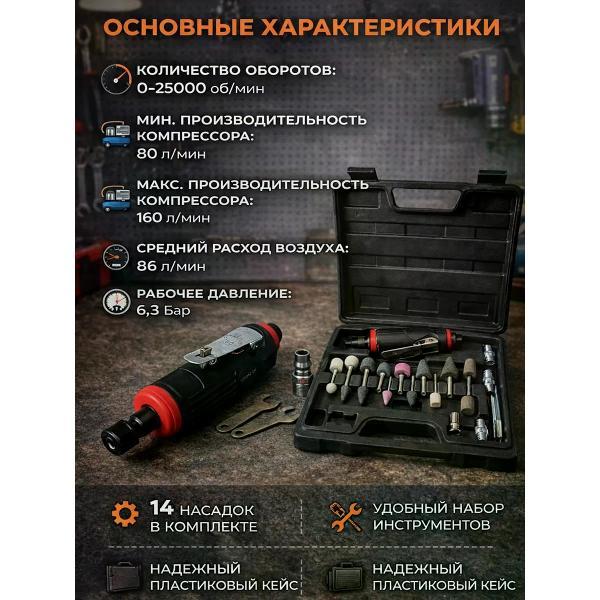 ОСНОВНЫЕ ХАРАКТЕРИСТИКИ

КОЛИЧЕСТВО ОБОРОТОВ:
0-25000 об/мин

МИН. ПРОИЗВОДИТЕЛЬНОСТЬ КОМПРЕССОРА:
80 л/мин

МАКС. ПРОИЗВОДИТЕЛЬНОСТЬ КОМПРЕССОРА:
160 л/мин

СРЕДНИЙ РАСХОД ВОЗДУХА:
86 л/мин

РАБОЧЕЕ ДАВЛЕНИЕ:
6,3 Бар

14 НАСАДОК В КОМПЛЕКТЕ

УДОБНЫЙ НАБОР ИНСТРУМЕНТОВ

НАДЕЖНЫЙ ПЛАСТИКОВЫЙ КЕЙС

НАДЕЖНЫЙ ПЛАСТИКОВЫЙ КЕЙС