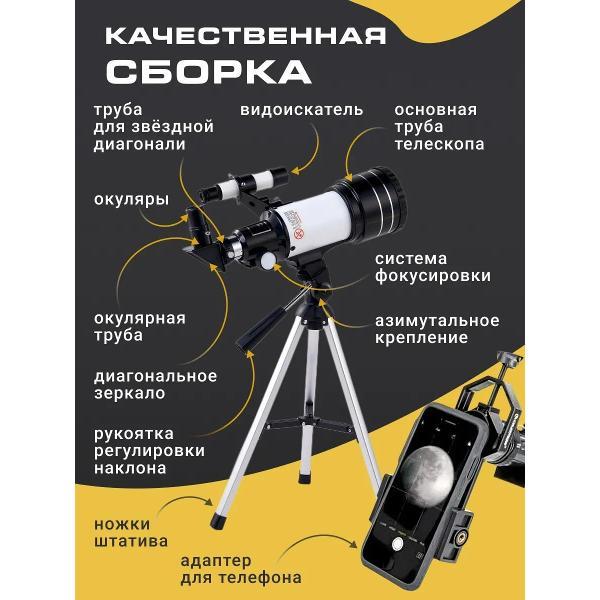 КАЧЕСТВЕННАЯ СБОРКА

труба для звёздной диагонали

видоискатель

основная труба телескопа

окуляры

система фокусировки

окулярная труба

азимутальное крепление

диагональное зеркало

рукоятка регулировки наклона

ножки штатива

адаптер для телефона